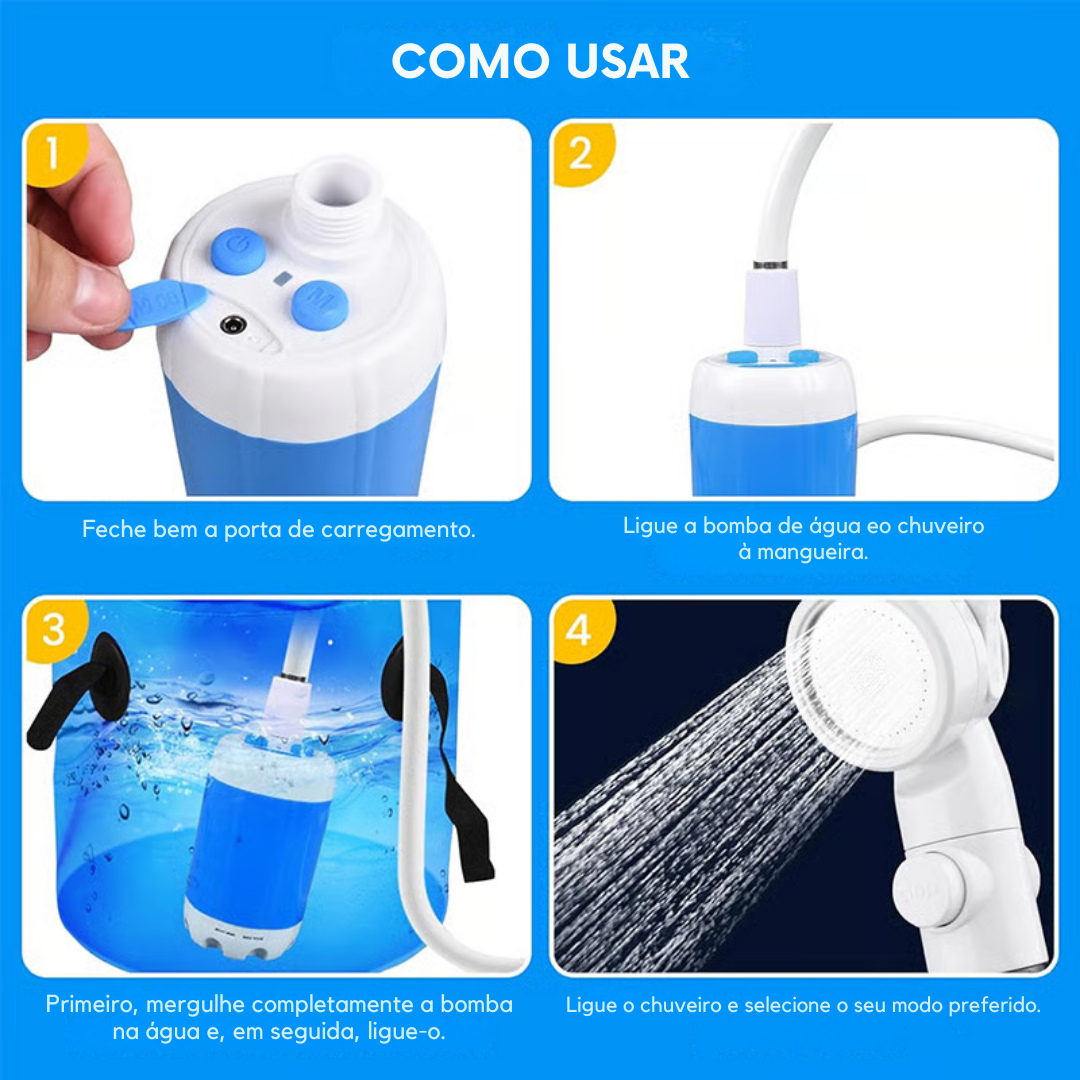 COMO USAR

1

Feche bem a porta de carregamento.

2

Ligue a bomba de água eo chuveiro à mangueira.

3

Primeiro, mergulhe completamente a bomba na água e, em seguida, ligue-o.

4

Ligue o chuveiro e selecione o seu modo preferido.